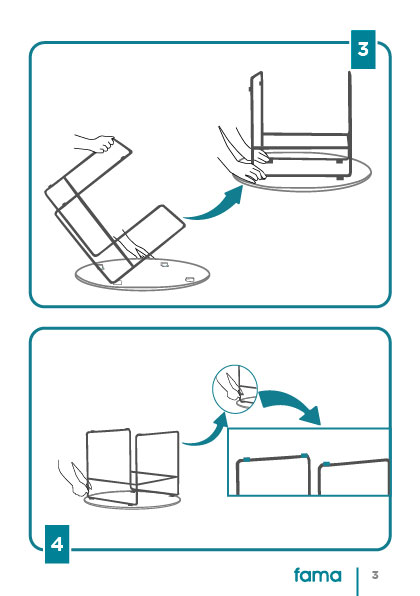 3

4

fama

3