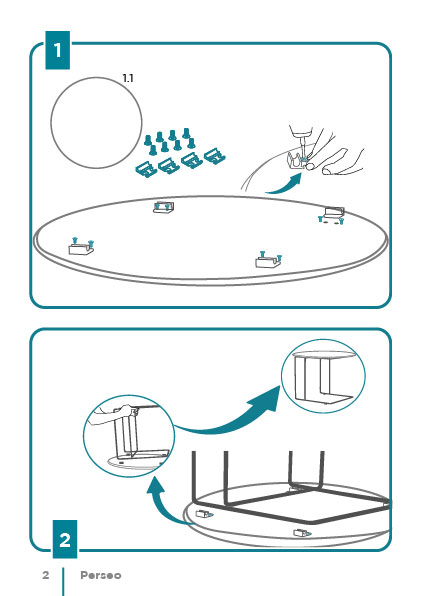 1

1.1

2

2 Perseo