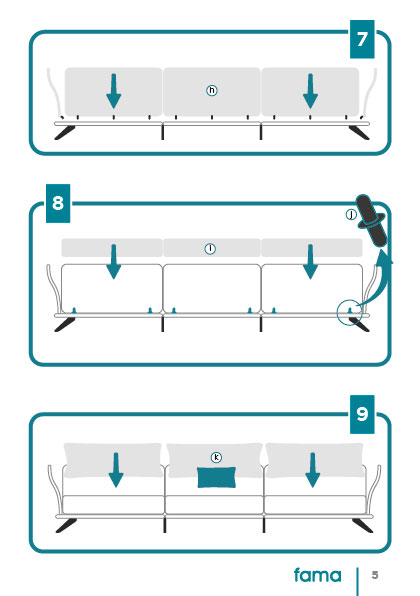 7

h

8

j

i

9

k

fama

5