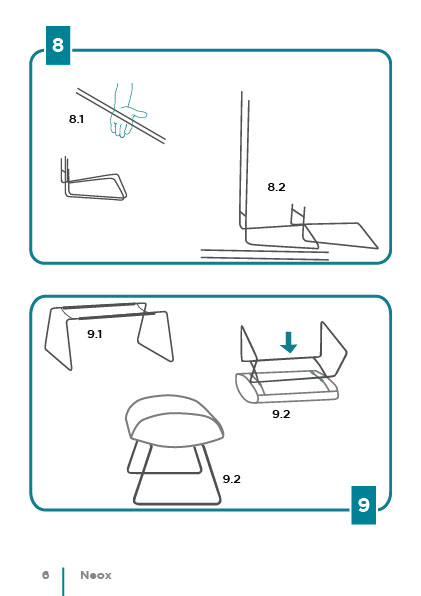 8

8.1

8.2

9.1

9.2

9.2

9

6 Neox