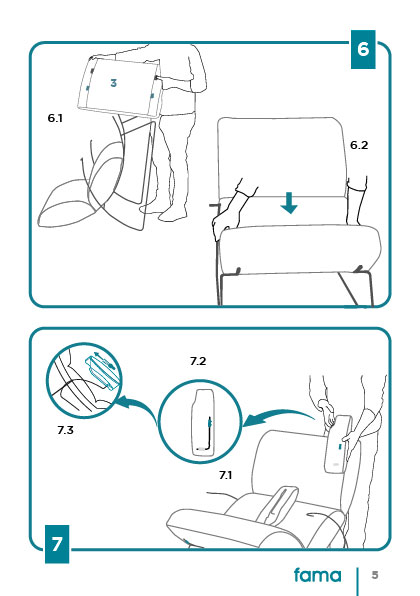 6

3

6.1

6.2

7.2

7.3

7.1

7

fama

5