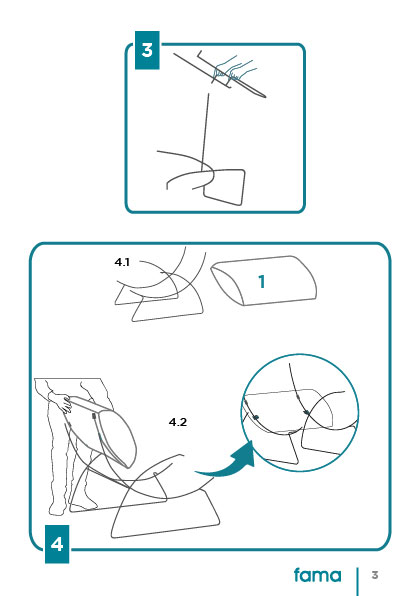 3

4.1

1

4.2

4

fama

3