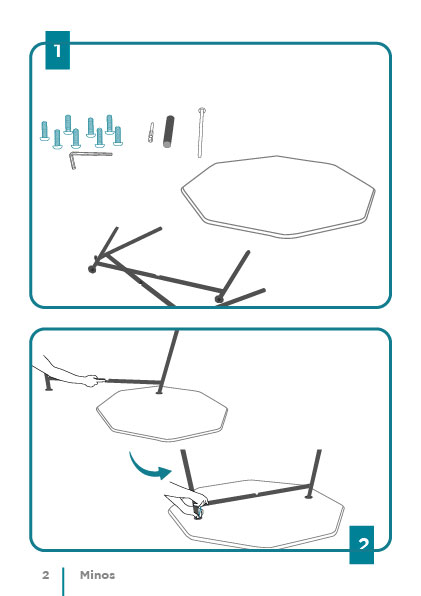 1

2

2 Minos