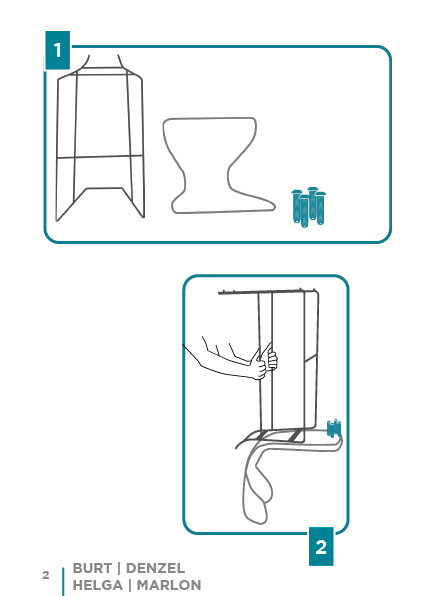 1

2

2
BURT | DENZEL
HELGA | MARLON